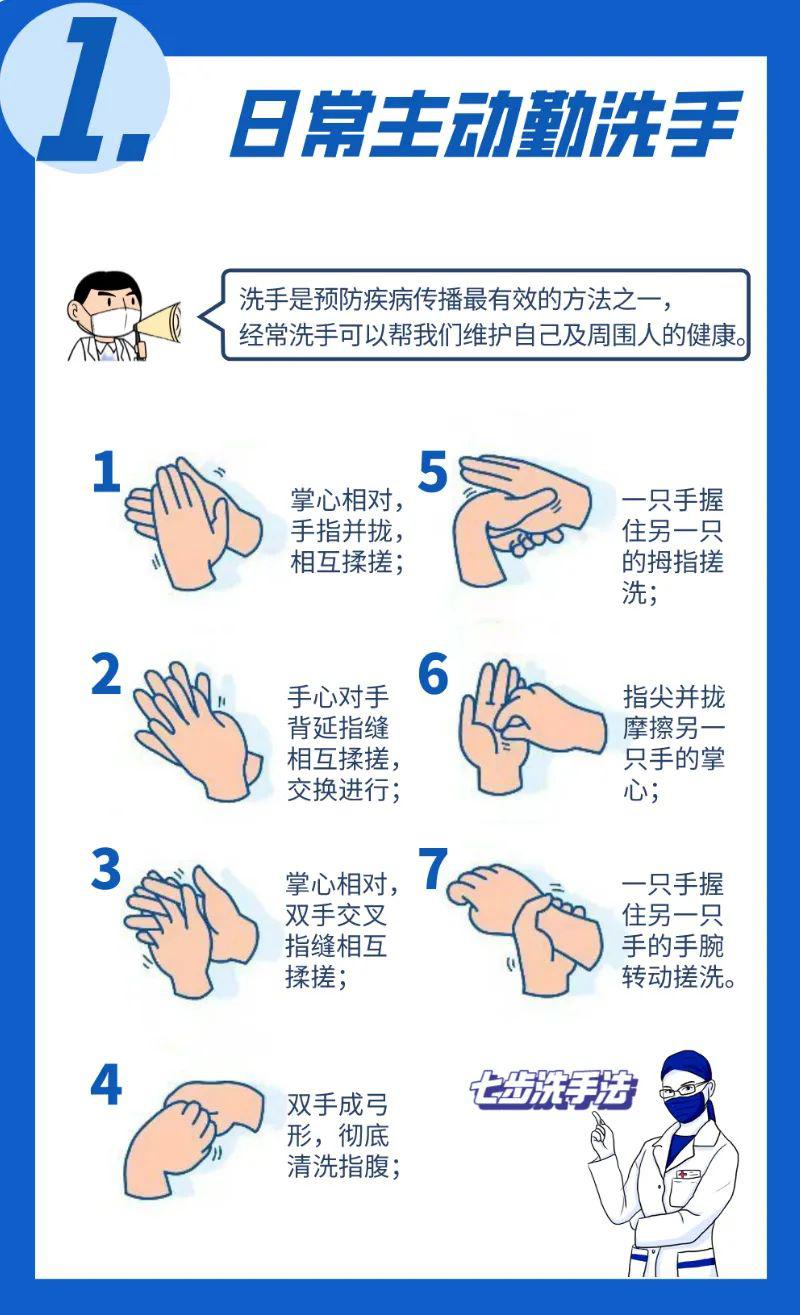 1. 日常主动勤洗手

洗手是预防疾病传播最有效的方法之一，经常洗手可以帮我们维护自己及周围人的健康。

1 掌心相对，手指并拢，相互揉搓；

2 手心对手背延指缝相互揉搓，交换进行；

3 掌心相对，双手交叉指缝相互揉搓；

4 双手成弓形，彻底清洗指腹；

5 一只手握住另一只的拇指搓洗；

6 指尖并拢摩擦另一只手的掌心；

7 一只手握住另一只手的手腕转动搓洗。

七步洗手法